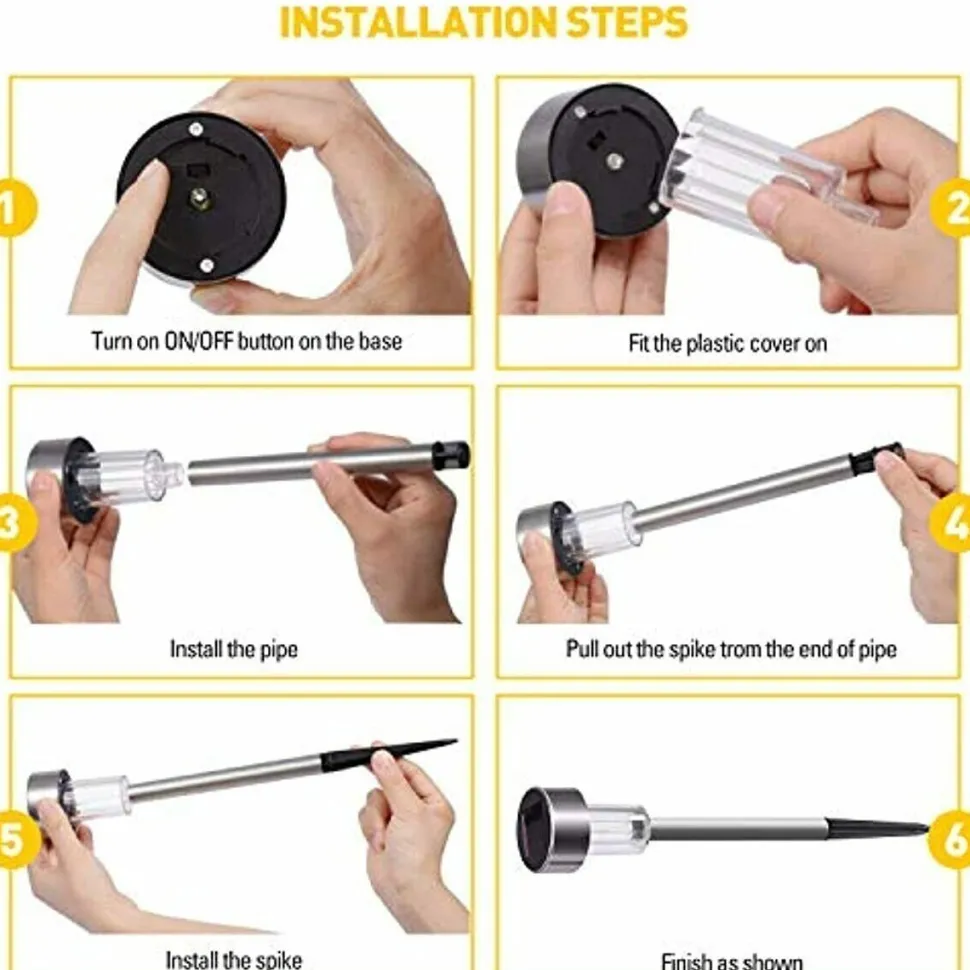 INSTALLATION STEPS

1
Turn on ON/OFF button on the base

2
Fit the plastic cover on

3
Install the pipe

4
Pull out the spike trom the end of pipe

5
Install the spike

6
Finish as shown